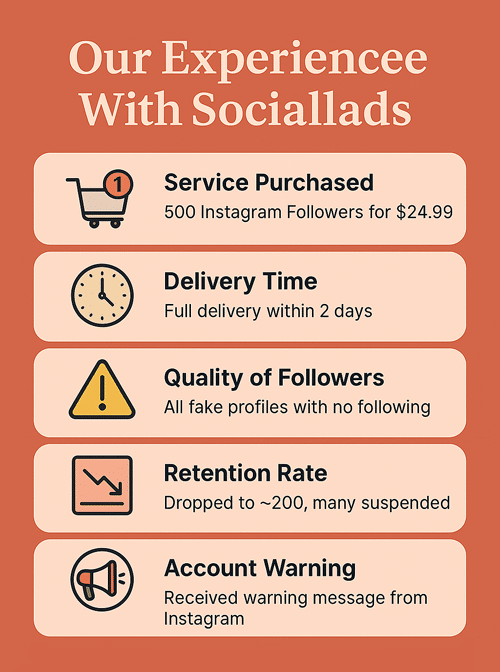 Our Experiencee With Sociallads

1

Service Purchased
500 Instagram Followers for $24.99

Delivery Time
Full delivery within 2 days

Quality of Followers
All fake profiles with no following

Retention Rate
Dropped to ~200, many suspended

Account Warning
Received warning message from Instagram