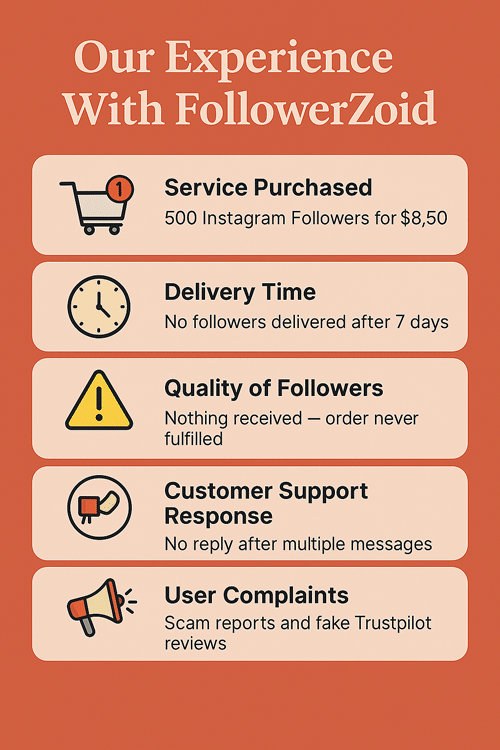 Our Experience With FollowerZoid

1

Service Purchased
500 Instagram Followers for $8,50

Delivery Time
No followers delivered after 7 days

Quality of Followers
Nothing received — order never fulfilled

Customer Support Response
No reply after multiple messages

User Complaints
Scam reports and fake Trustpilot reviews