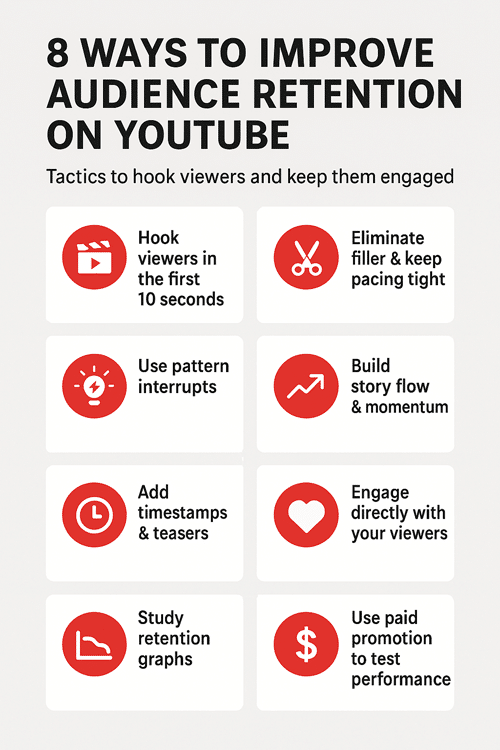 8 WAYS TO IMPROVE AUDIENCE RETENTION ON YOUTUBE

Tactics to hook viewers and keep them engaged

Hook viewers in the first 10 seconds

Eliminate filler & keep pacing tight

Use pattern interrupts

Build story flow & momentum

Add timestamps & teasers

Engage directly with your viewers

Study retention graphs

Use paid promotion to test performance