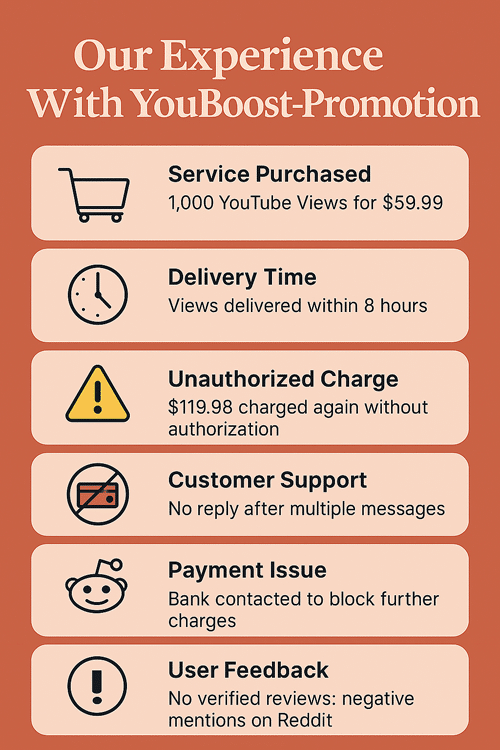 Our Experience
With YouBoost-Promotion

Service Purchased
1,000 YouTube Views for $59.99

Delivery Time
Views delivered within 8 hours

Unauthorized Charge
$119.98 charged again without authorization

Customer Support
No reply after multiple messages

Payment Issue
Bank contacted to block further charges

User Feedback
No verified reviews: negative mentions on Reddit