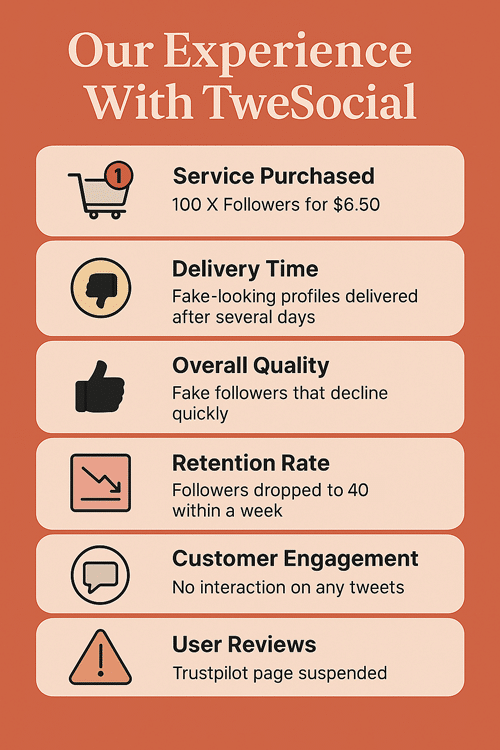 Our Experience With TweSocial

1

Service Purchased
100 X Followers for $6.50

Delivery Time
Fake-looking profiles delivered after several days

Overall Quality
Fake followers that decline quickly

Retention Rate
Followers dropped to 40 within a week

Customer Engagement
No interaction on any tweets

User Reviews
Trustpilot page suspended