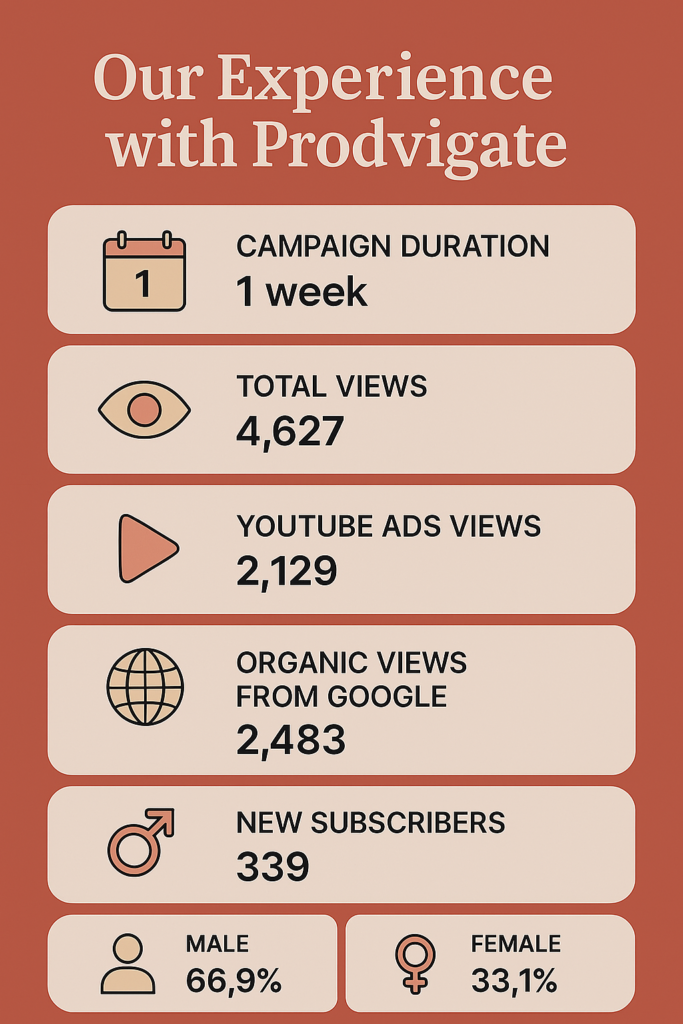 Our Experience with Prodvigate

1

CAMPAIGN DURATION
1 week

TOTAL VIEWS
4,627

YOUTUBE ADS VIEWS
2,129

ORGANIC VIEWS FROM GOOGLE
2,483

NEW SUBSCRIBERS
339

MALE
66,9%

FEMALE
33,1%